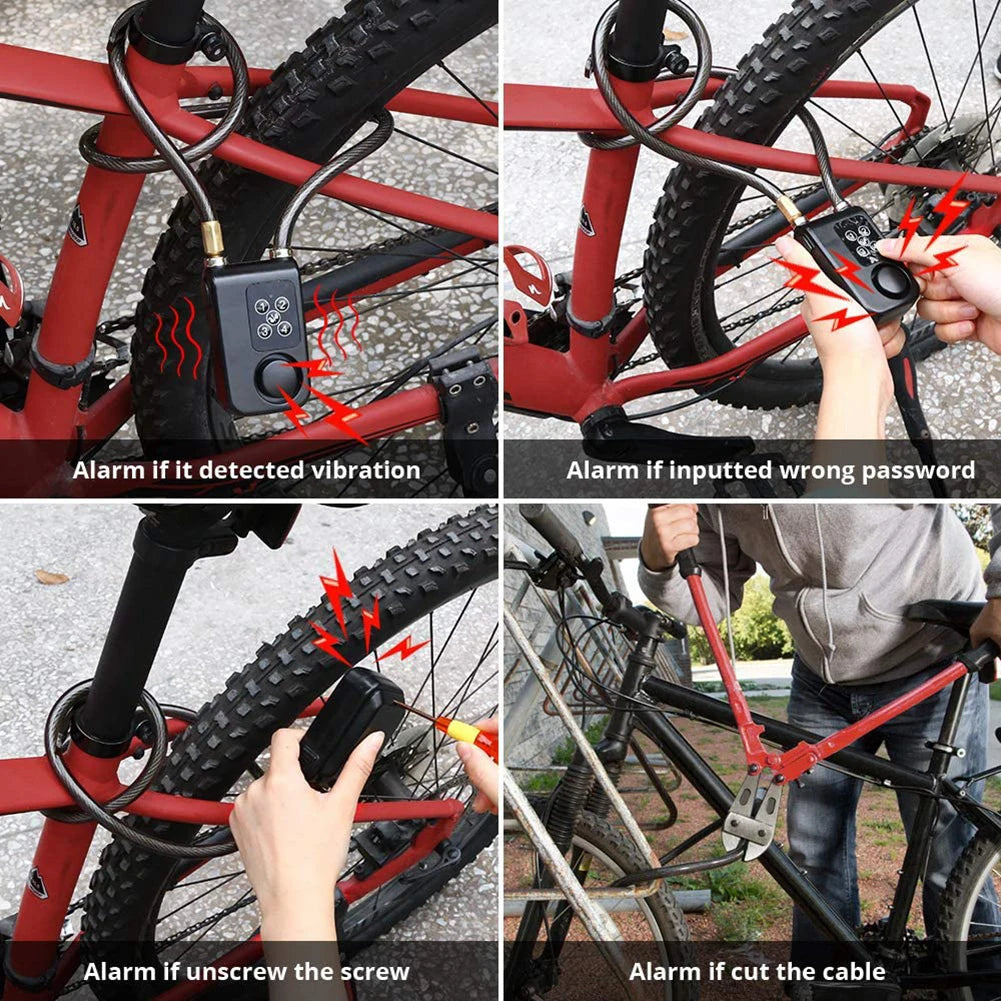 Alarm if it detected vibration

Alarm if inputted wrong password

Alarm if unscrew the screw

Alarm if cut the cable