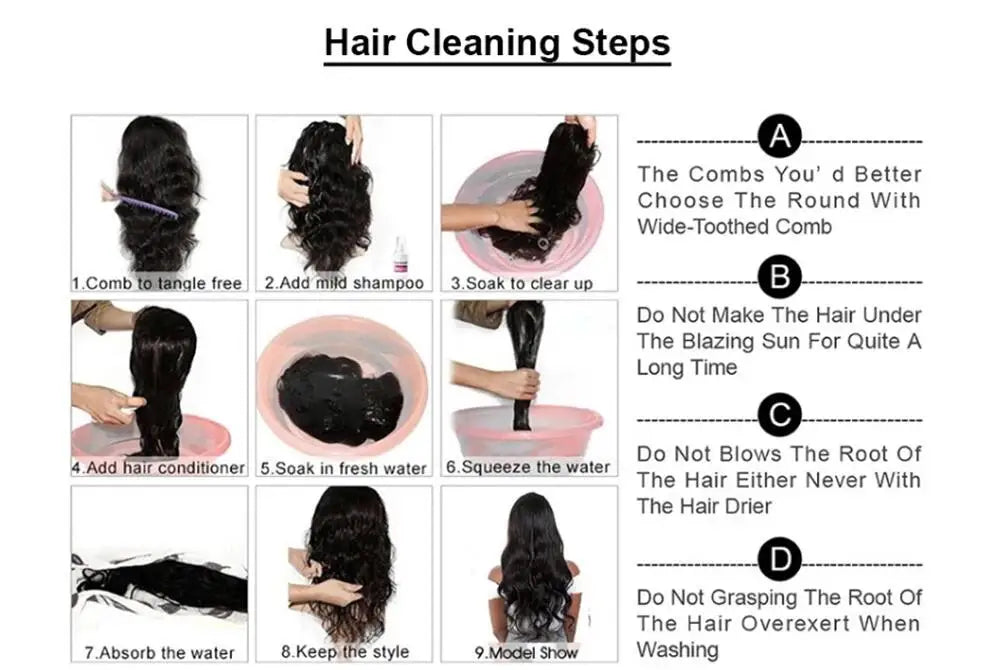 Hair Cleaning Steps

1.Comb to tangle free

2.Add mild shampoo

3.Soak to clear up

4.Add hair conditioner

5.Soak in fresh water

6.Squeeze the water

7.Absorb the water

8.Keep the style

9.Model Show

A

The Combs You' d Better Choose The Round With Wide-Toothed Comb

B

Do Not Make The Hair Under The Blazing Sun For Quite A Long Time

C

Do Not Blows The Root Of The Hair Either Never With The Hair Drier

D

Do Not Grasping The Root Of The Hair Overexert When Washing