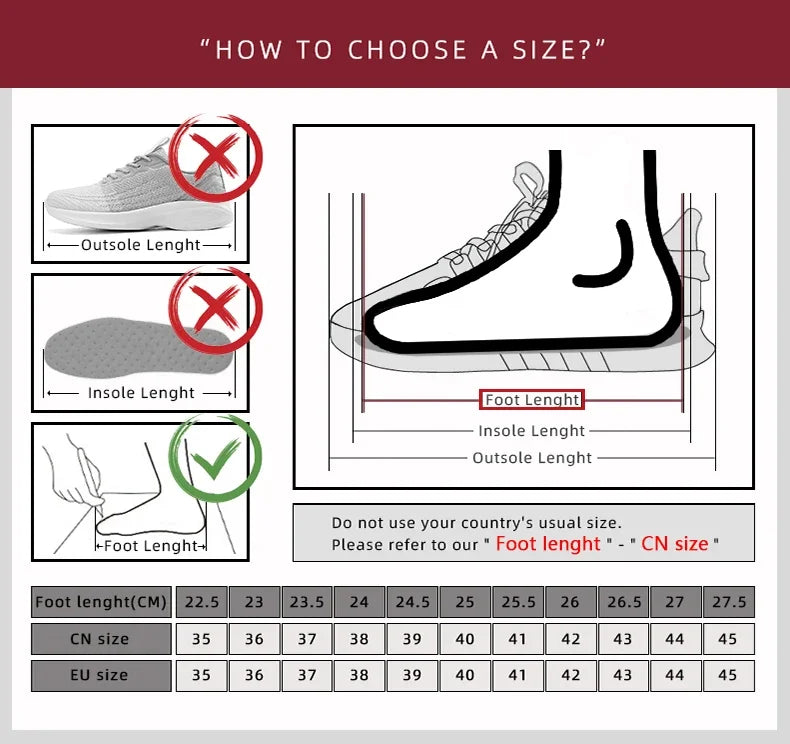 "HOW TO CHOOSE A SIZE?"

Outsole Lenght

Insole Lenght

Foot Lenght

Foot Lenght

Insole Lenght

Outsole Lenght

Do not use your country's usual size.
Please refer to our " Foot lenght " - " CN size "

| Foot lenght(CM) | 22.5 | 23 | 23.5 | 24 | 24.5 | 25 | 25.5 | 26 | 26.5 | 27 | 27.5 |
|---|---|---|---|---|---|---|---|---|---|---|---|
| CN size | 35 | 36 | 37 | 38 | 39 | 40 | 41 | 42 | 43 | 44 | 45 |
| EU size | 35 | 36 | 37 | 38 | 39 | 40 | 41 | 42 | 43 | 44 | 45 |