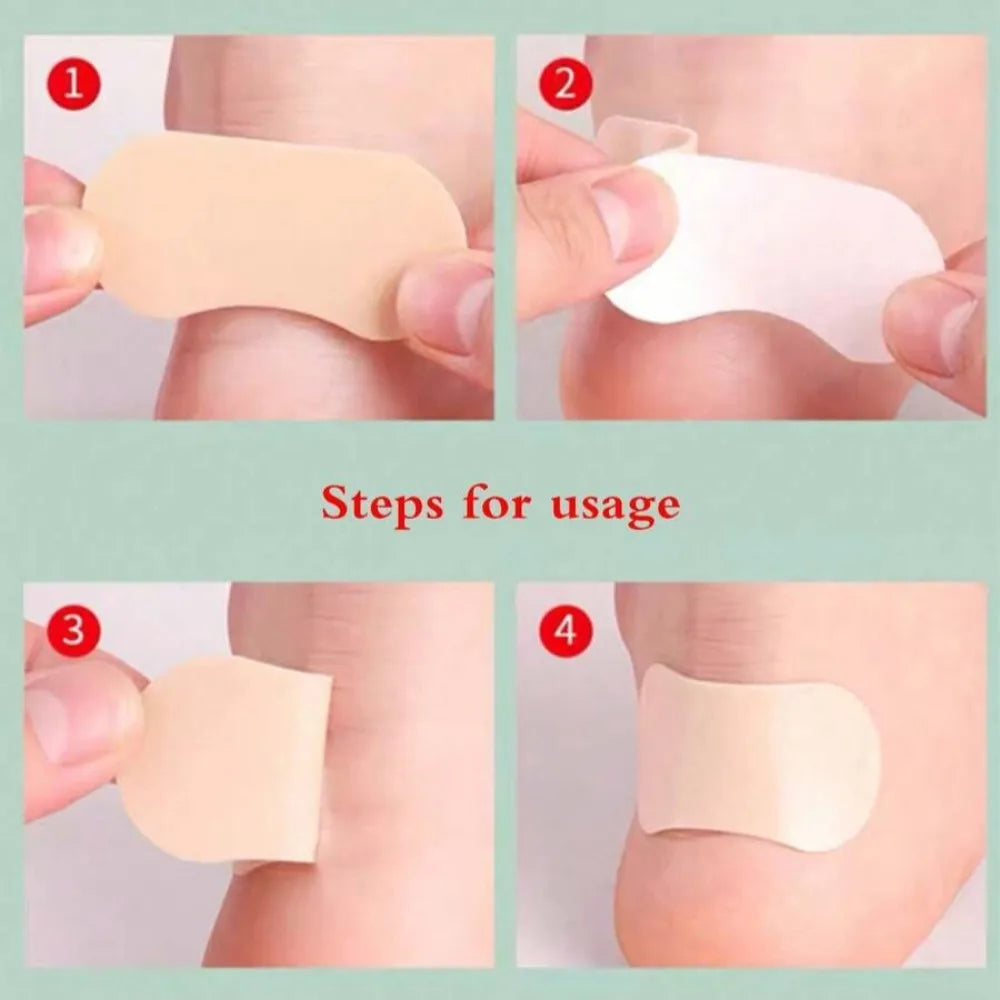 1

2

Steps for usage

3

4