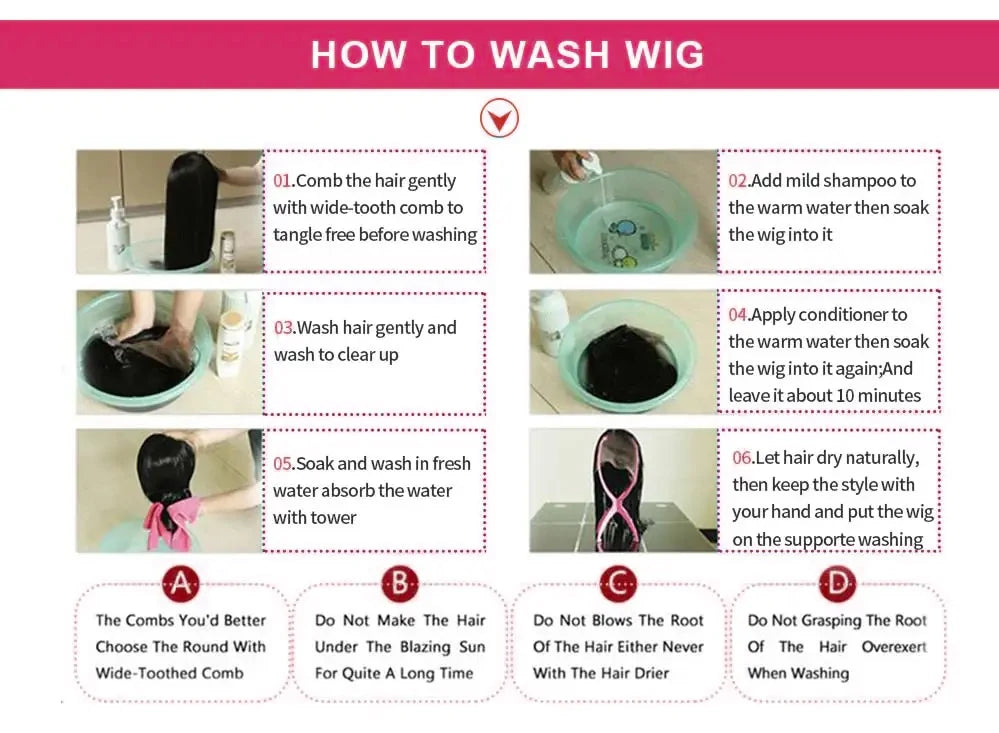 HOW TO WASH WIG

01.Comb the hair gently with wide-tooth comb to tangle free before washing

02.Add mild shampoo to the warm water then soak the wig into it

03.Wash hair gently and wash to clear up

04.Apply conditioner to the warm water then soak the wig into it again;And leave it about 10 minutes

05.Soak and wash in fresh water absorb the water with tower

06.Let hair dry naturally, then keep the style with your hand and put the wig on the supporte washing

A
The Combs You'd Better Choose The Round With Wide-Toothed Comb

B
Do Not Make The Hair Under The Blazing Sun For Quite A Long Time

C
Do Not Blows The Root Of The Hair Either Never With The Hair Drier

D
Do Not Grasping The Root Of The Hair Overexert When Washing