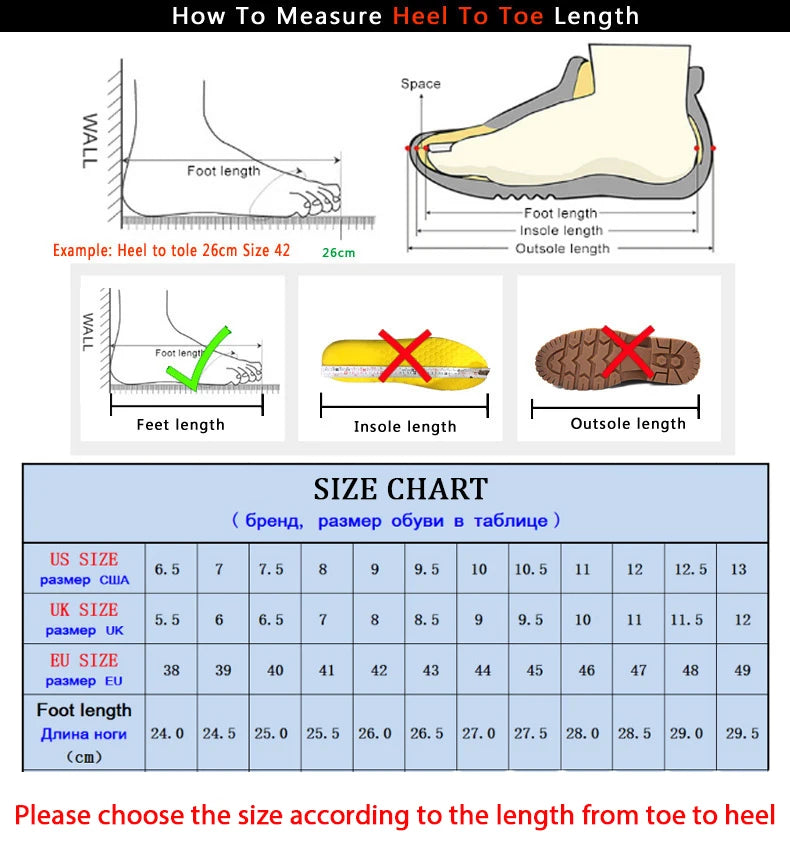 How To Measure Heel To Toe Length

WALL

Foot length

Example: Heel to tole 26cm Size 42

26cm

Space

Foot length
Insole length
Outsole length

WALL

Foot length

Feet length

Insole length

Outsole length

SIZE CHART
( бренд, размер обуви в таблице )

| US SIZE размер США | 6.5 | 7 | 7.5 | 8 | 9 | 9.5 | 10 | 10.5 | 11 | 12 | 12.5 | 13 |
|---|---|---|---|---|---|---|---|---|---|---|---|---|
| UK SIZE размер UK | 5.5 | 6 | 6.5 | 7 | 8 | 8.5 | 9 | 9.5 | 10 | 11 | 11.5 | 12 |
| EU SIZE размер EU | 38 | 39 | 40 | 41 | 42 | 43 | 44 | 45 | 46 | 47 | 48 | 49 |
| Foot length Длина ноги (cm) | 24.0 | 24.5 | 25.0 | 25.5 | 26.0 | 26.5 | 27.0 | 27.5 | 28.0 | 28.5 | 29.0 | 29.5 |

Please choose the size according to the length from toe to heel