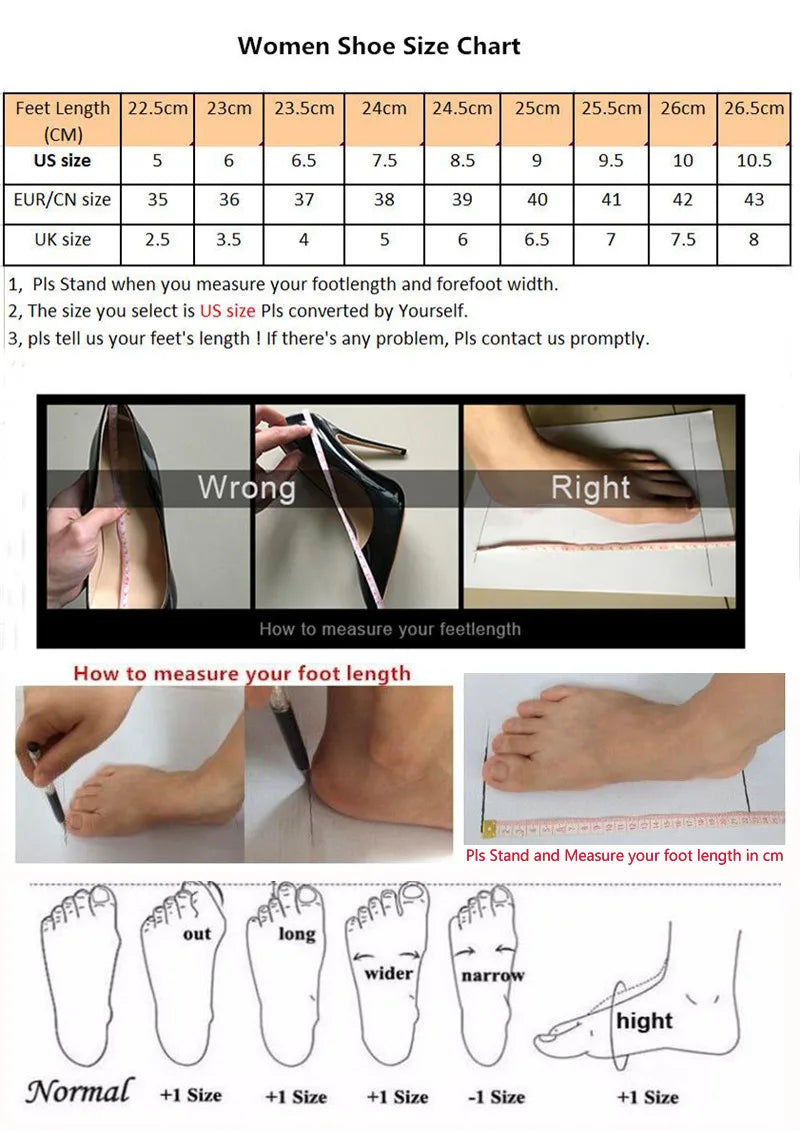 Women Shoe Size Chart

| Feet Length (CM) | 22.5cm | 23cm | 23.5cm | 24cm | 24.5cm | 25cm | 25.5cm | 26cm | 26.5cm |
|---|---|---|---|---|---|---|---|---|---|
| US size | 5 | 6 | 6.5 | 7.5 | 8.5 | 9 | 9.5 | 10 | 10.5 |
| EUR/CN size | 35 | 36 | 37 | 38 | 39 | 40 | 41 | 42 | 43 |
| UK size | 2.5 | 3.5 | 4 | 5 | 6 | 6.5 | 7 | 7.5 | 8 |

1, Pls Stand when you measure your footlength and forefoot width.
2, The size you select is US size Pls converted by Yourself.
3, pls tell us your feet's length ! If there's any problem, Pls contact us promptly.

Wrong

Right

How to measure your feetlength

How to measure your foot length

Pls Stand and Measure your foot length in cm

out

long

wider

narrow

hight

Normal

+1 Size

+1 Size

+1 Size

-1 Size

+1 Size