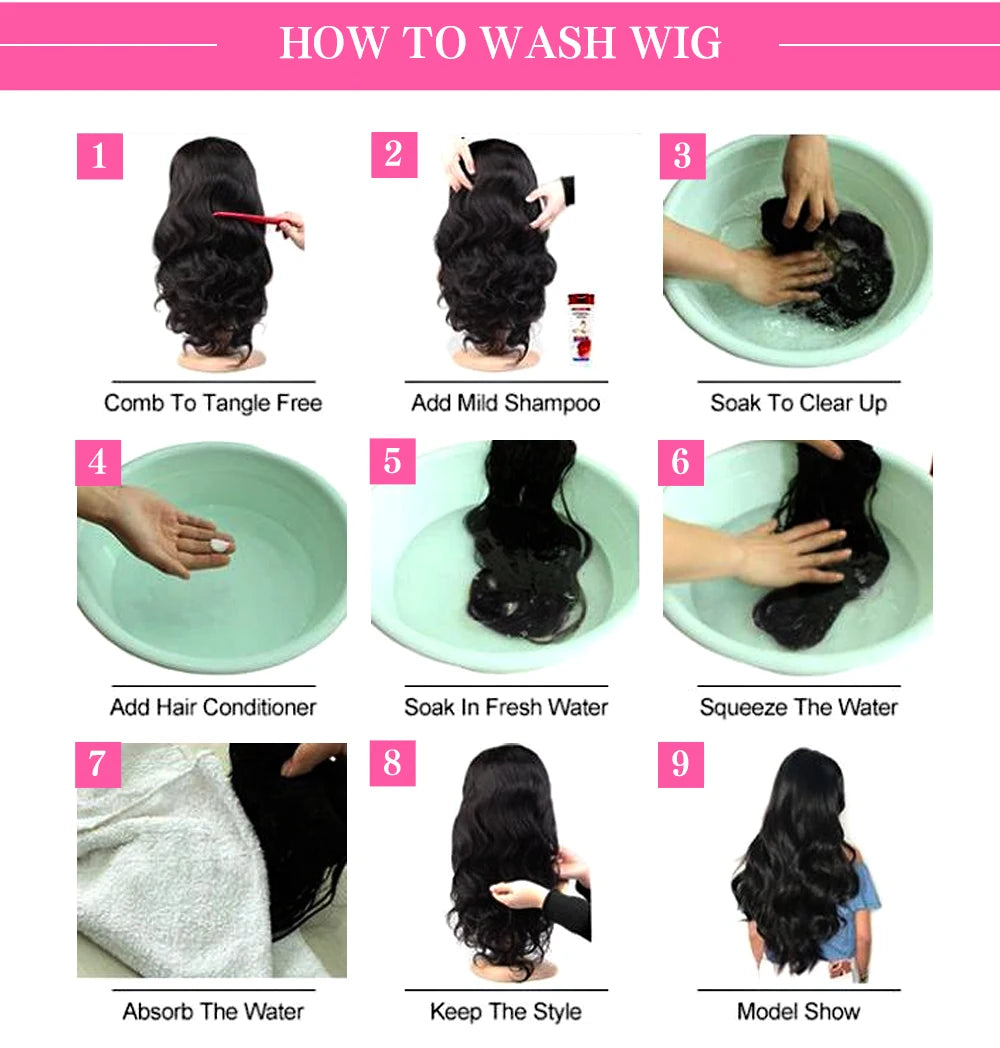 HOW TO WASH WIG

1
Comb To Tangle Free

2
Add Mild Shampoo

3
Soak To Clear Up

4
Add Hair Conditioner

5
Soak In Fresh Water

6
Squeeze The Water

7
Absorb The Water

8
Keep The Style

9
Model Show