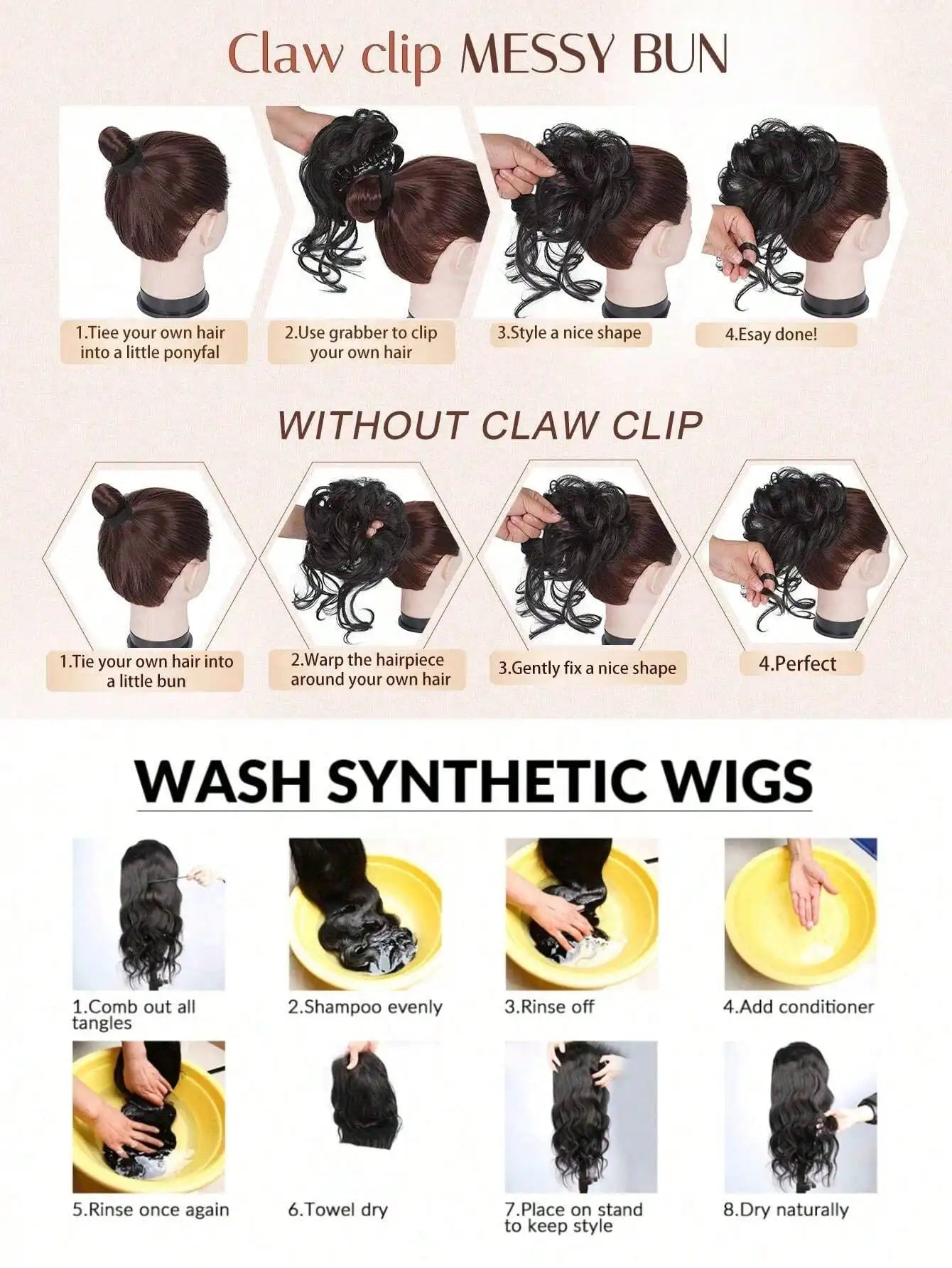 Claw clip MESSY BUN

1.Tiee your own hair into a little ponyfal

2.Use grabber to clip your own hair

3.Style a nice shape

4.Esay done!

WITHOUT CLAW CLIP

1.Tie your own hair into a little bun

2.Warp the hairpiece around your own hair

3.Gently fix a nice shape

4.Perfect

WASH SYNTHETIC WIGS

1.Comb out all tangles

2.Shampoo evenly

3.Rinse off

4.Add conditioner

5.Rinse once again

6.Towel dry

7.Place on stand to keep style

8.Dry naturally