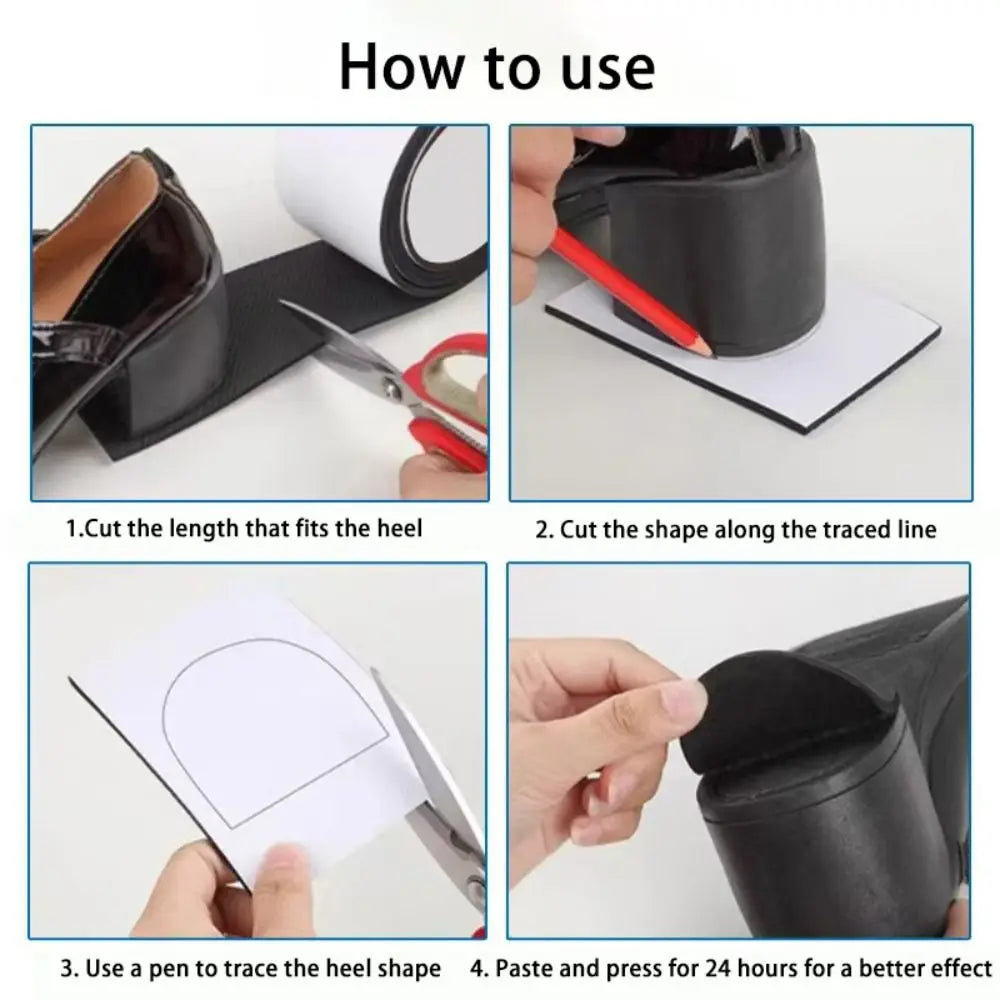 How to use

1.Cut the length that fits the heel

2. Cut the shape along the traced line

3. Use a pen to trace the heel shape

4. Paste and press for 24 hours for a better effect