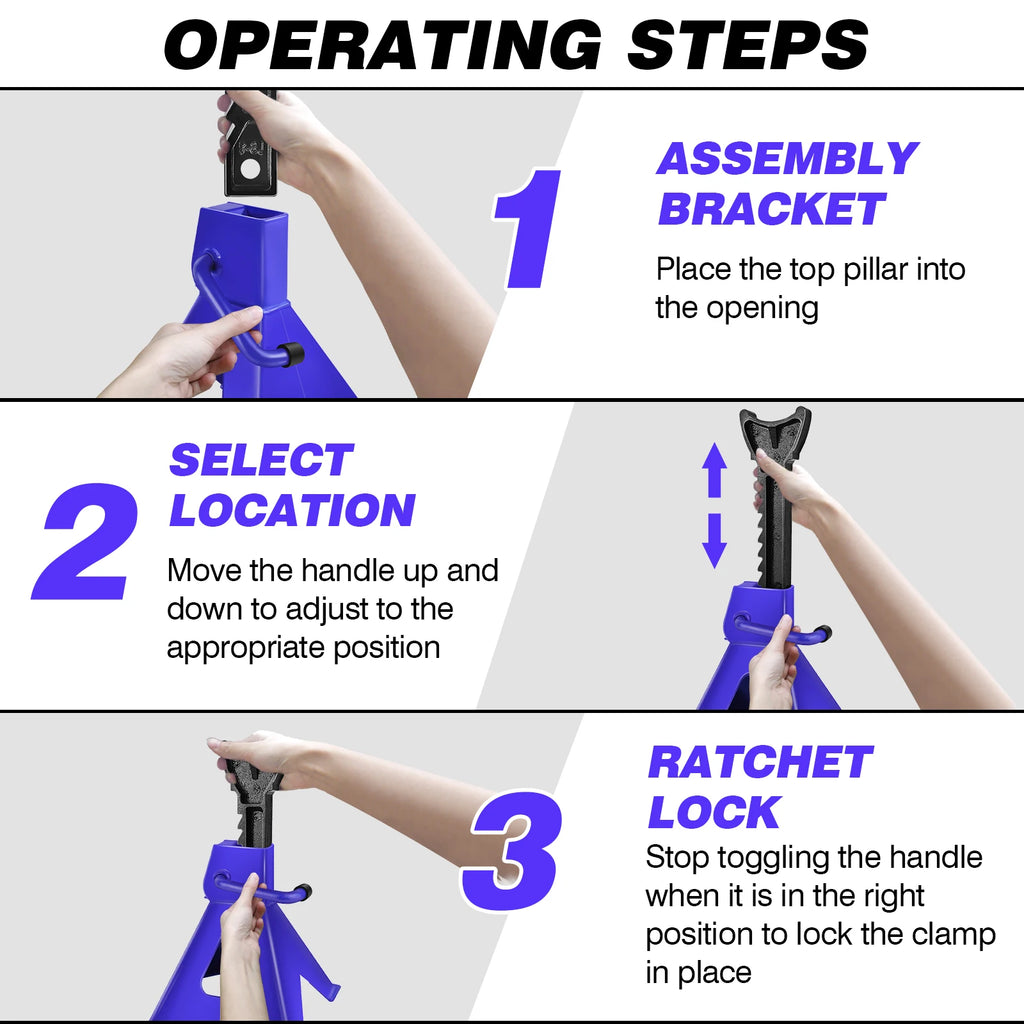 OPERATING STEPS

1

ASSEMBLY BRACKET

Place the top pillar into the opening

2

SELECT LOCATION

Move the handle up and down to adjust to the appropriate position

3

RATCHET LOCK

Stop toggling the handle when it is in the right position to lock the clamp in place