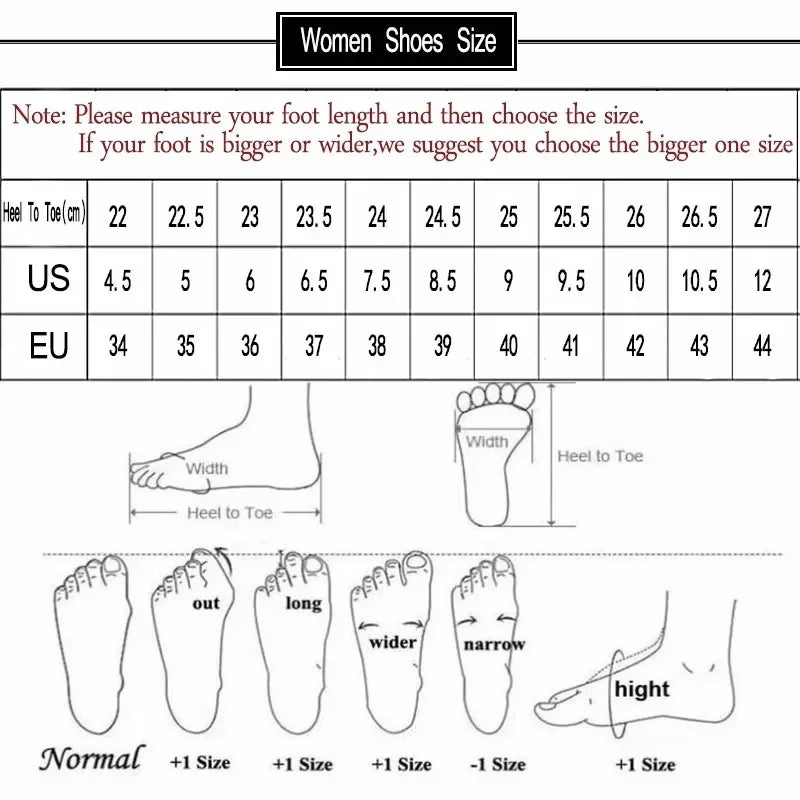 Women Shoes Size

Note: Please measure your foot length and then choose the size.
If your foot is bigger or wider,we suggest you choose the bigger one size

| Heel To Toe(cm) | 22 | 22.5 | 23 | 23.5 | 24 | 24.5 | 25 | 25.5 | 26 | 26.5 | 27 |
|---|---|---|---|---|---|---|---|---|---|---|---|
| US | 4.5 | 5 | 6 | 6.5 | 7.5 | 8.5 | 9 | 9.5 | 10 | 10.5 | 12 |
| EU | 34 | 35 | 36 | 37 | 38 | 39 | 40 | 41 | 42 | 43 | 44 |

Width
Heel to Toe
Width
Heel to Toe

out
long
wider
narrow
hight

Normal +1 Size +1 Size +1 Size -1 Size +1 Size