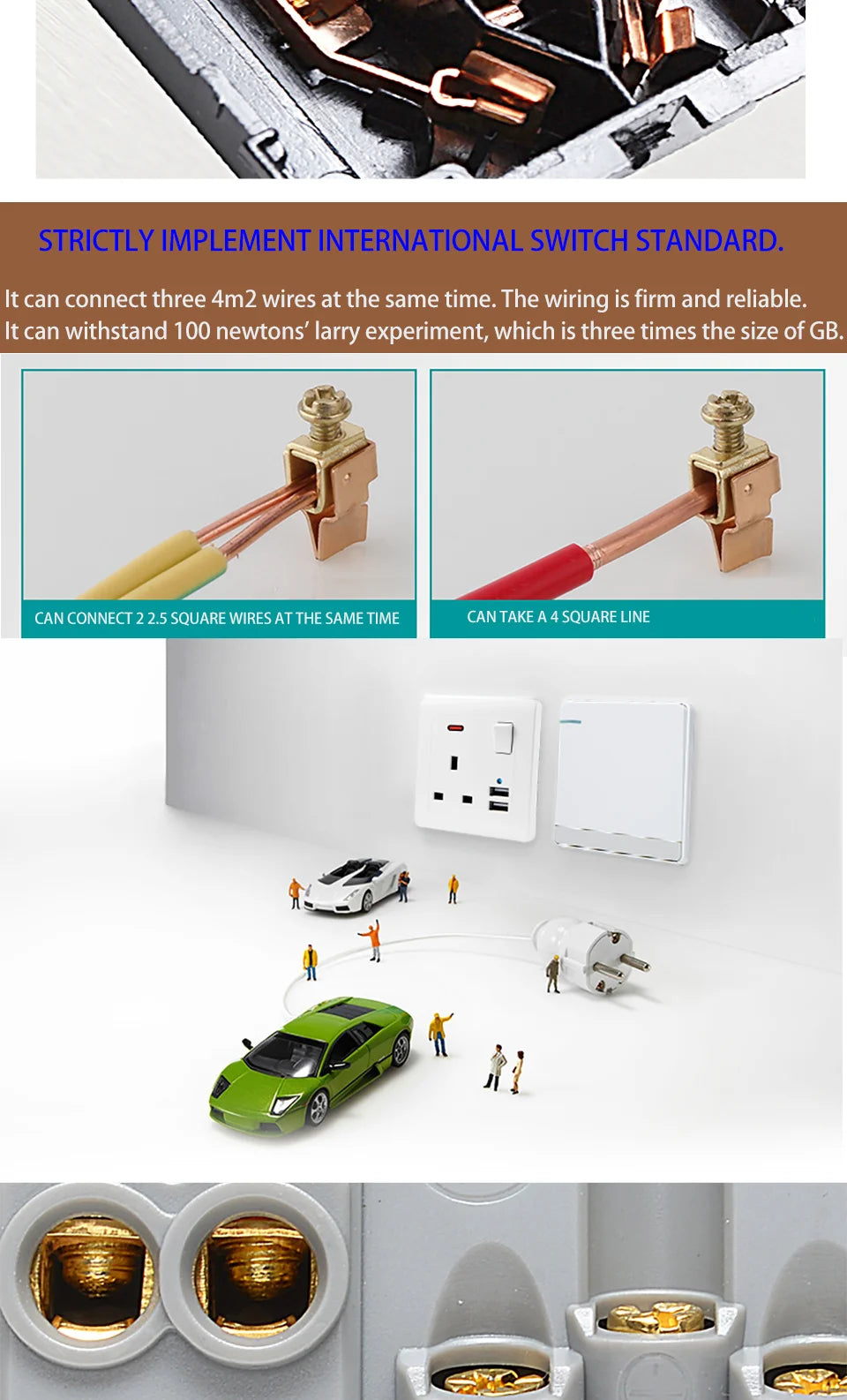 STRICTLY IMPLEMENT INTERNATIONAL SWITCH STANDARD.

It can connect three 4m2 wires at the same time. The wiring is firm and reliable.
It can withstand 100 newtons' larry experiment, which is three times the size of GB.

CAN CONNECT 2 2.5 SQUARE WIRES AT THE SAME TIME

CAN TAKE A 4 SQUARE LINE